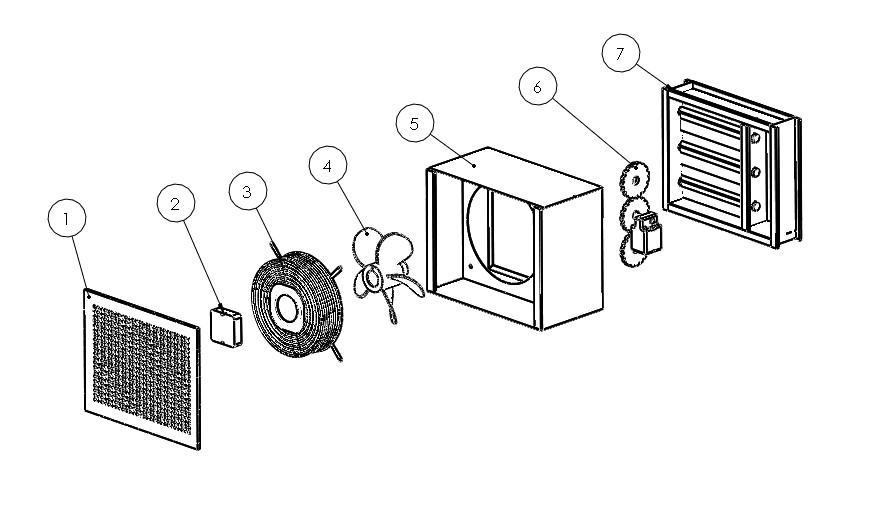 1
2
3
4
5
6
7